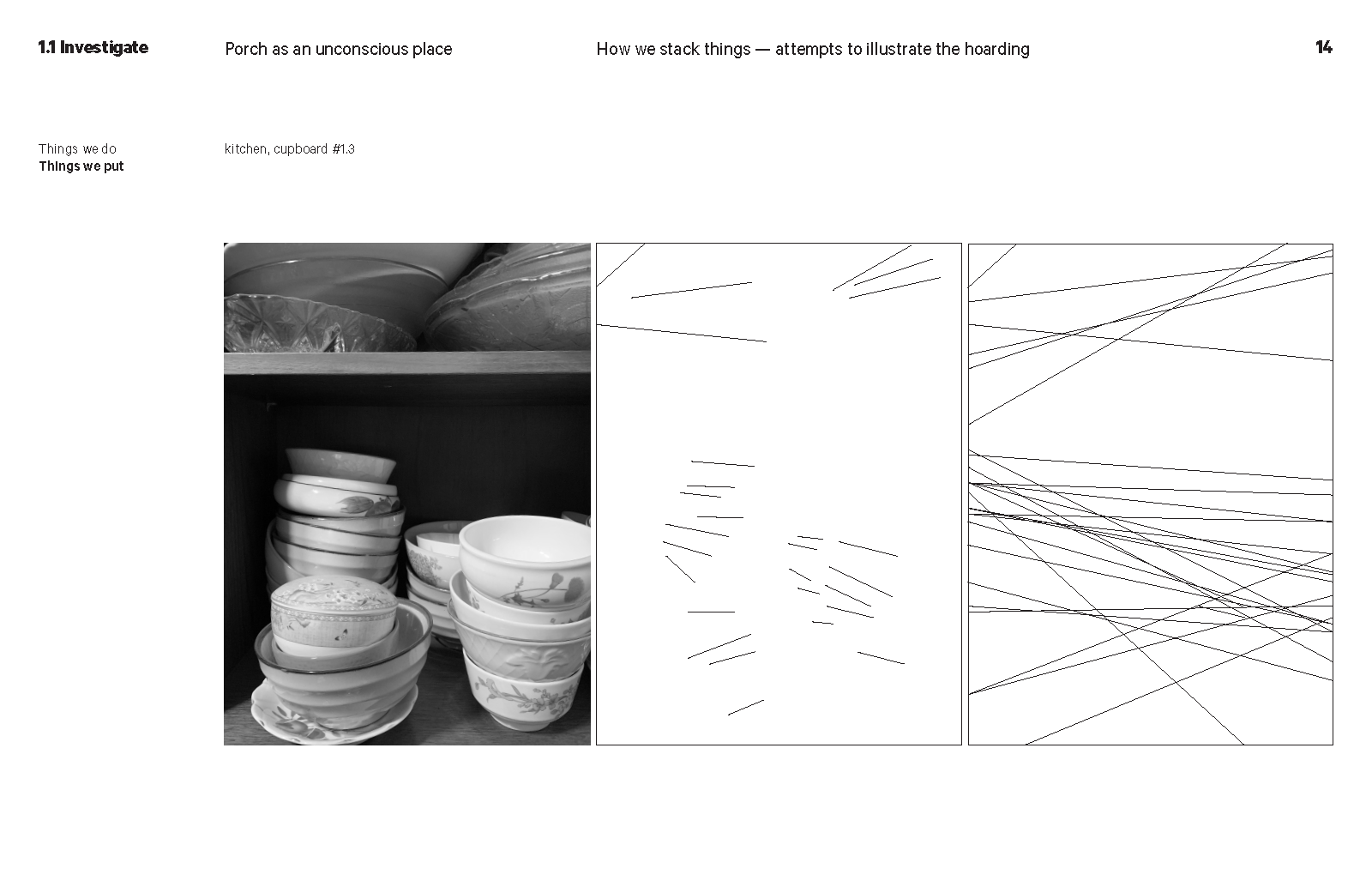 1.1 Investigate

Porch as an unconscious place

How we stack things — attempts to illustrate the hoarding

14

Things we do
Things we put

kitchen, cupboard #1.3